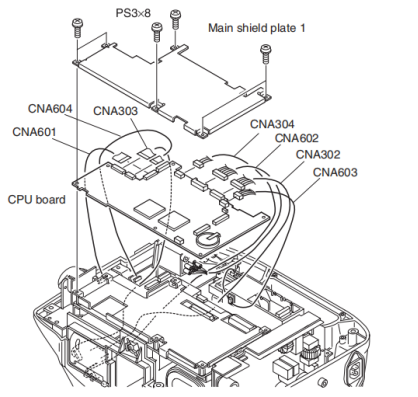 PS3×8
Main shield plate 1
CNA604
CNA303
CNA601
CNA304
CNA602
CNA302
CNA603
CPU board