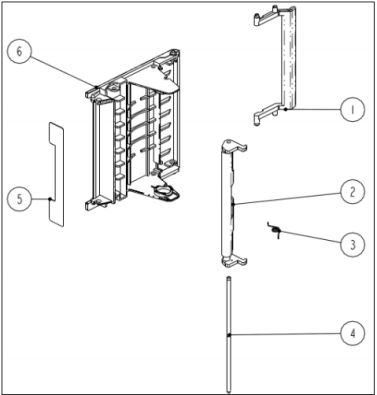 6
1
5
2
3
4